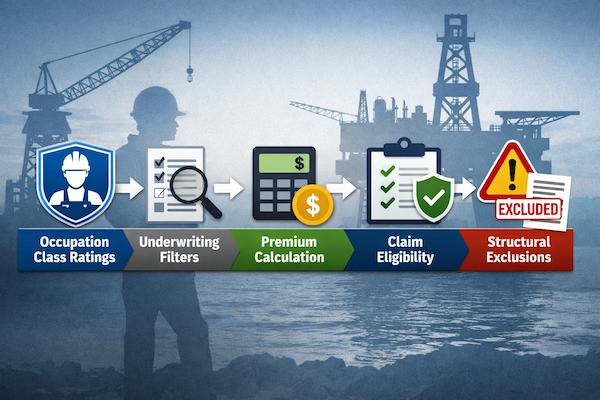 $

$

EXCLUDED

Occupation Class Ratings

Underwriting Filters

Premium Calculation

Claim Eligibility

Structural Exclusions